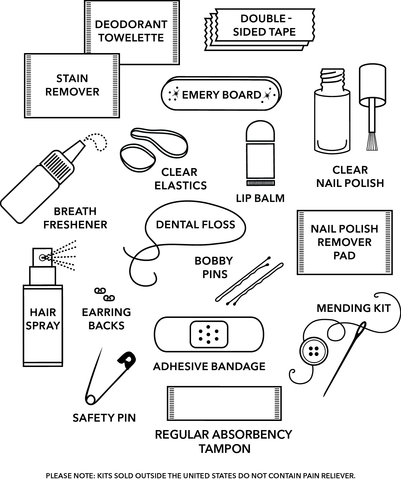 DEODORANT TOWELETTE

DOUBLE - SIDED TAPE

STAIN REMOVER

EMERY BOARD

CLEAR ELASTICS

LIP BALM

CLEAR NAIL POLISH

BREATH FRESHENER

DENTAL FLOSS

NAIL POLISH REMOVER PAD

BOBBY PINS

HAIR SPRAY

EARRING BACKS

MENDING KIT

ADHESIVE BANDAGE

SAFETY PIN

REGULAR ABSORBENCY TAMPON

PLEASE NOTE: KITS SOLD OUTSIDE THE UNITED STATES DO NOT CONTAIN PAIN RELIEVER.